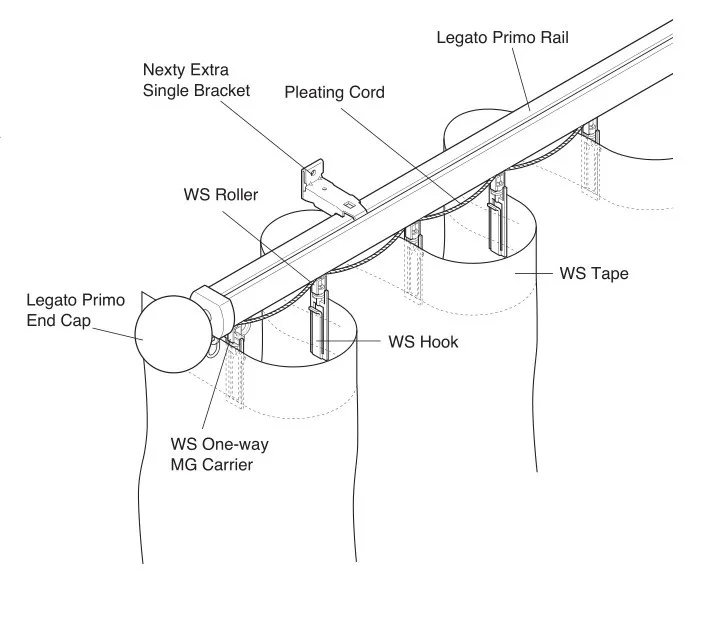 Legato Primo Rail

Nexty Extra
Single Bracket

Pleating Cord

WS Roller

WS Tape

Legato Primo
End Cap

WS Hook

WS One-way
MG Carrier